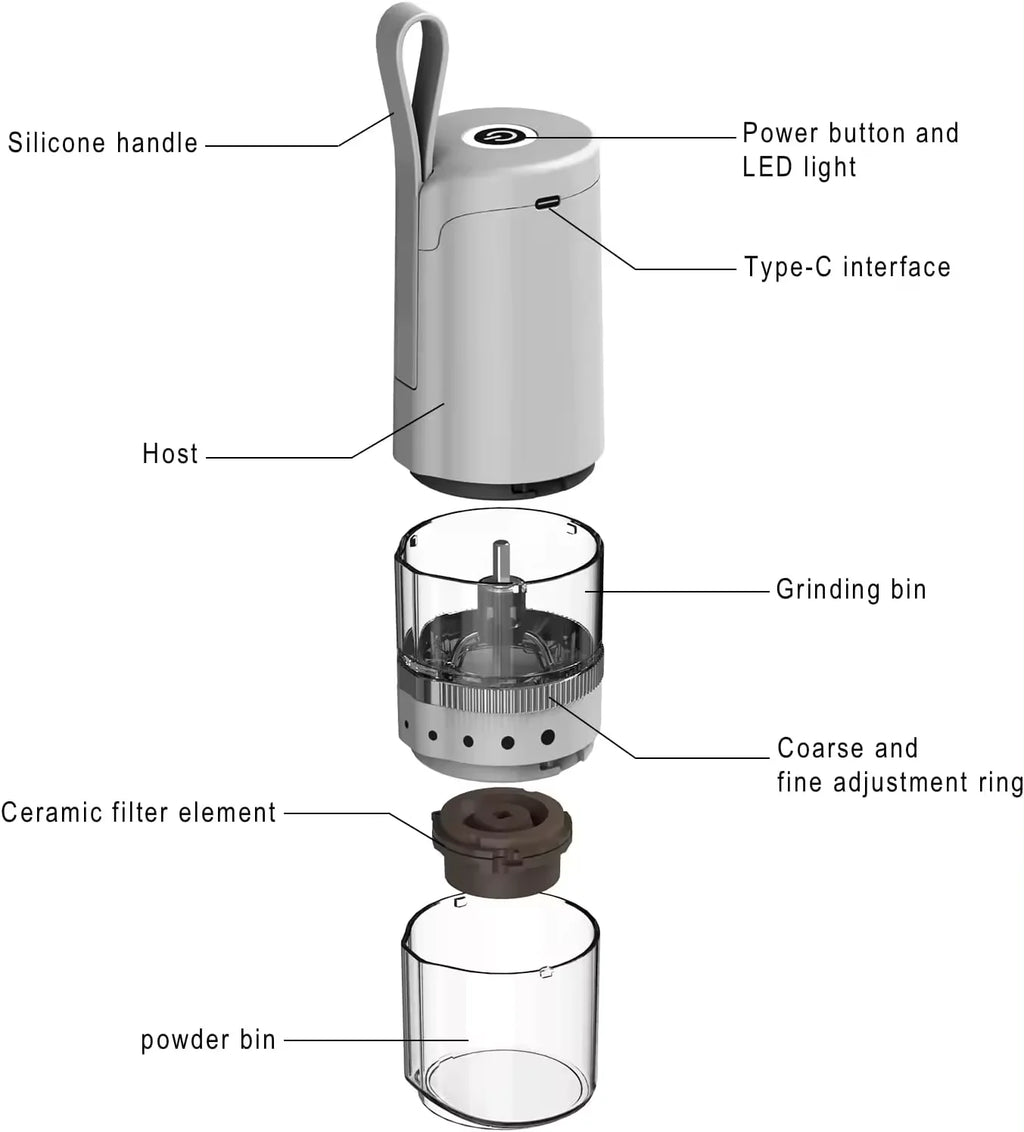 Silicone handle

Power button and LED light

Type-C interface

Host

Grinding bin

Coarse and fine adjustment ring

Ceramic filter element

powder bin